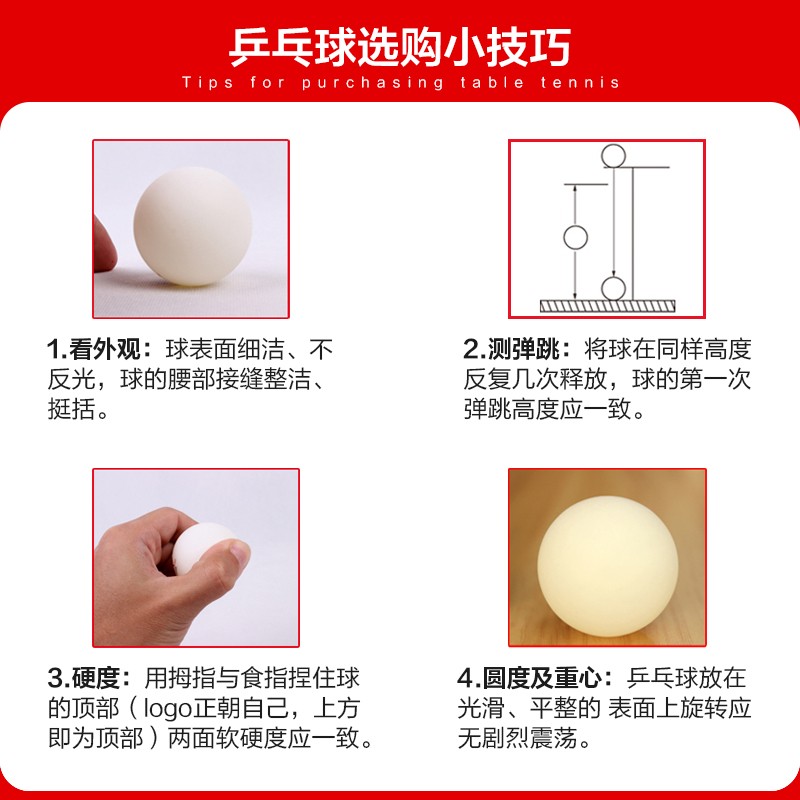 乒乓球选购小技巧

Tips for purchasing table tennis

1.看外观：球表面细洁、不反光，球的腰部接缝整洁、挺括。

2.测弹跳：将球在同样高度反复几次释放，球的第一次弹跳高度应一致。

3.硬度：用拇指与食指捏住球的顶部（logo正朝自己，上方即为顶部）两面软硬度应一致。

4.圆度及重心：乒乓球放在光滑、平整的 表面上旋转应无剧烈震荡。