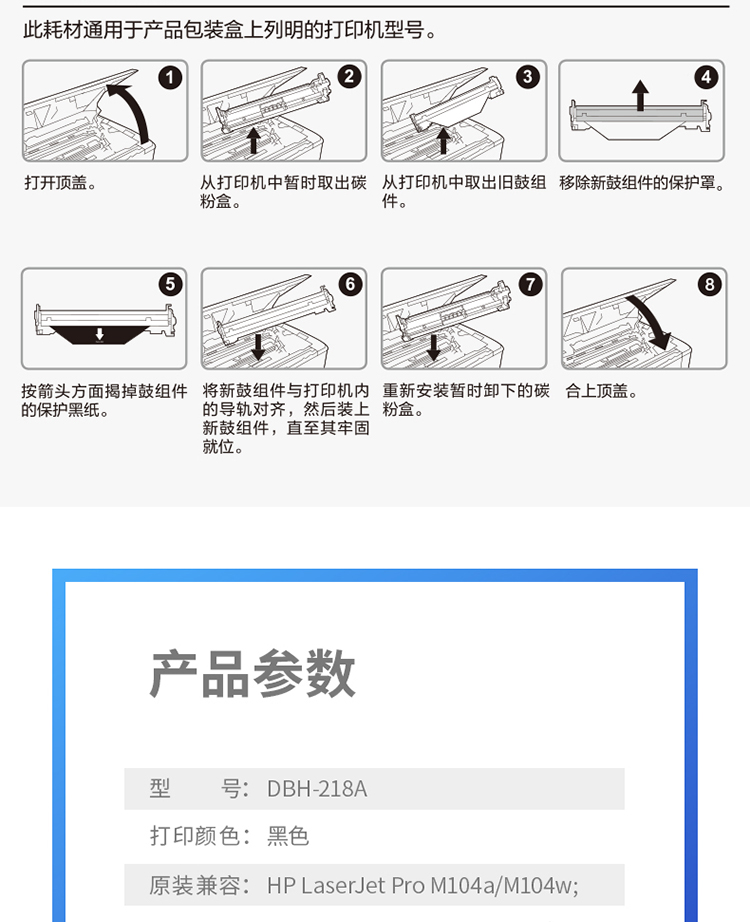 此耗材通用于产品包装盒上列明的打印机型号。

1
打开顶盖。

2
从打印机中暂时取出碳粉盒。

3
从打印机中取出旧鼓组件。

4
移除新鼓组件的保护罩。

5
按箭头方面揭掉鼓组件的保护黑纸。

6
将新鼓组件与打印机内的导轨对齐，然后装上新鼓组件，直至其牢固就位。

7
重新安装暂时卸下的碳粉盒。

8
合上顶盖。

产品参数

型　　号：DBH-218A

打印颜色：黑色

原装兼容：HP LaserJet Pro M104a/M104w;